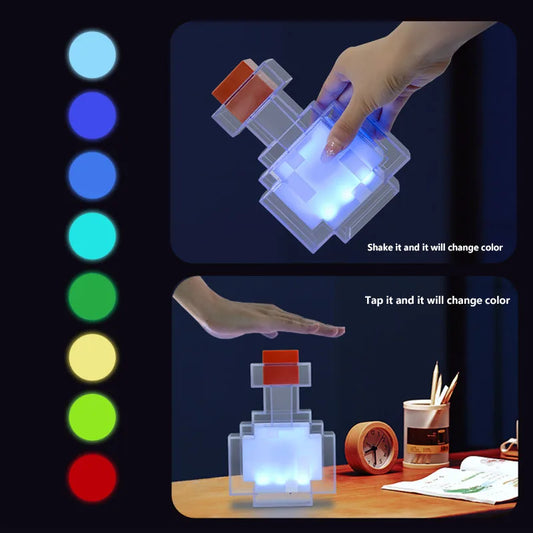 Shake it and it will change color

Tap it and it will change color